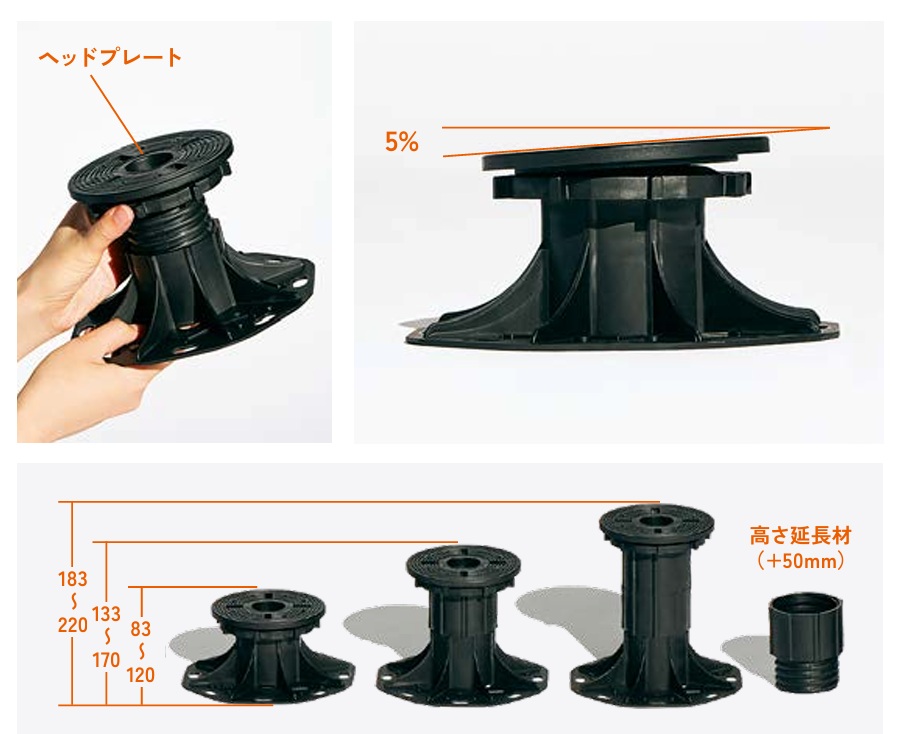 ヘッドプレート

5%

183
~
220

133
~
170

83
~
120

高さ延長材
(+50mm)