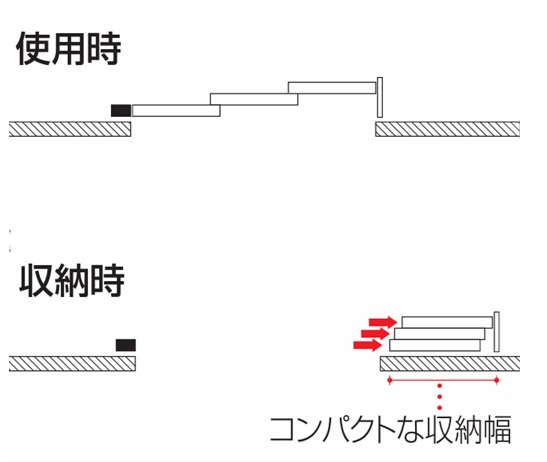 使用時

収納時

コンパクトな収納幅